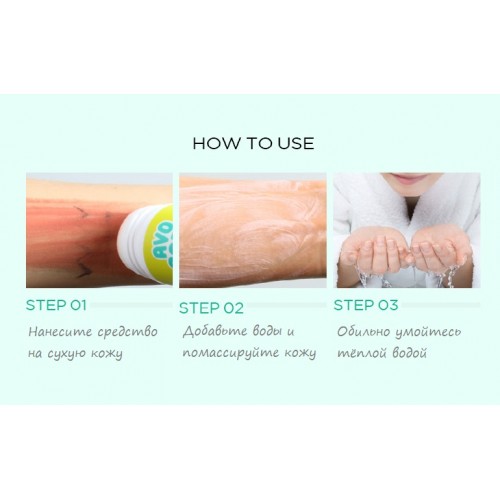 HOW TO USE

STEP 01

Нанесите средство на сухую кожу

STEP 02

Добавьте воды и помассируйте кожу

STEP 03

Обильно умойтесь тёплой водой